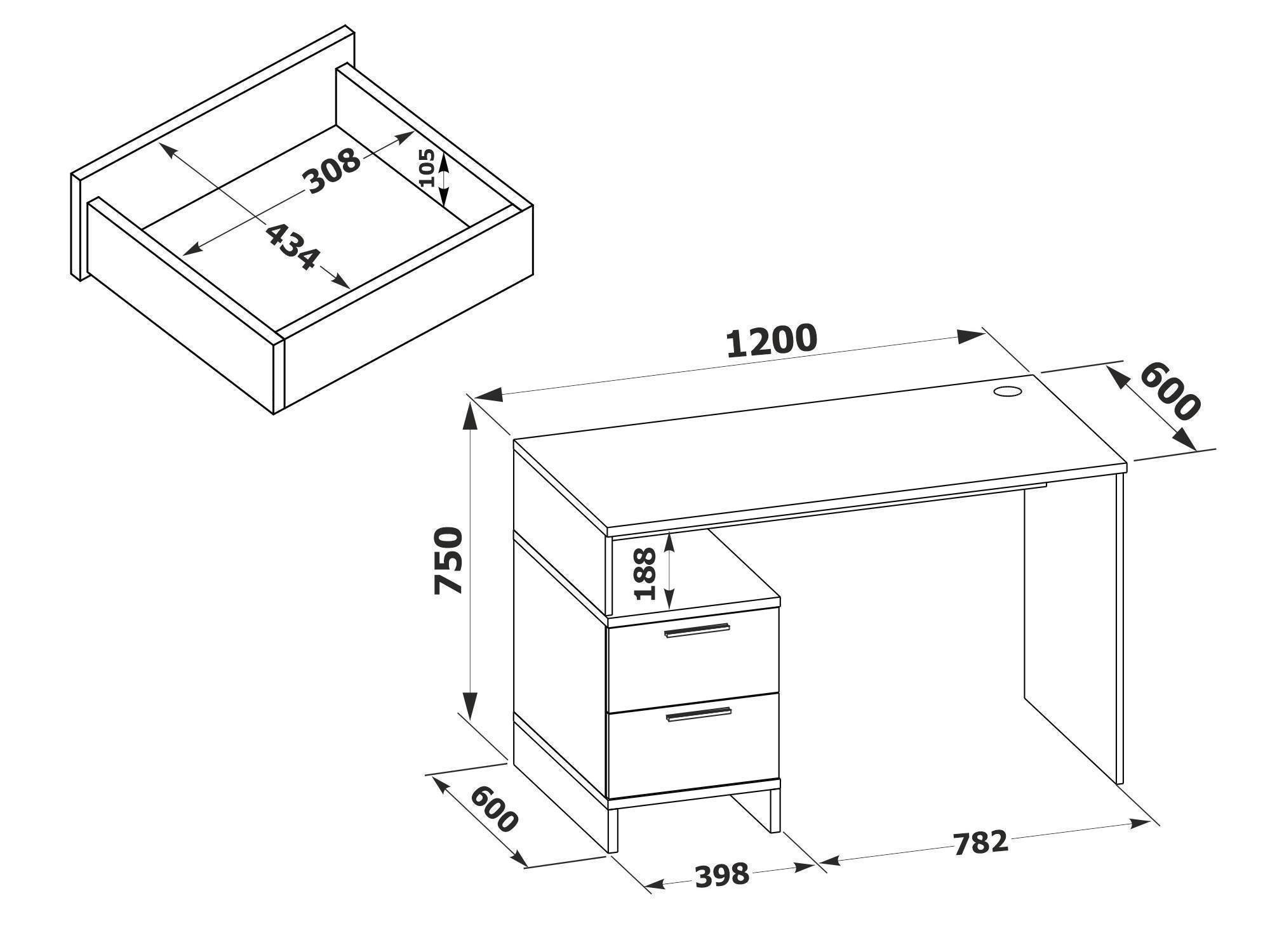 308
105
434
1200
600
750
188
600
398
782