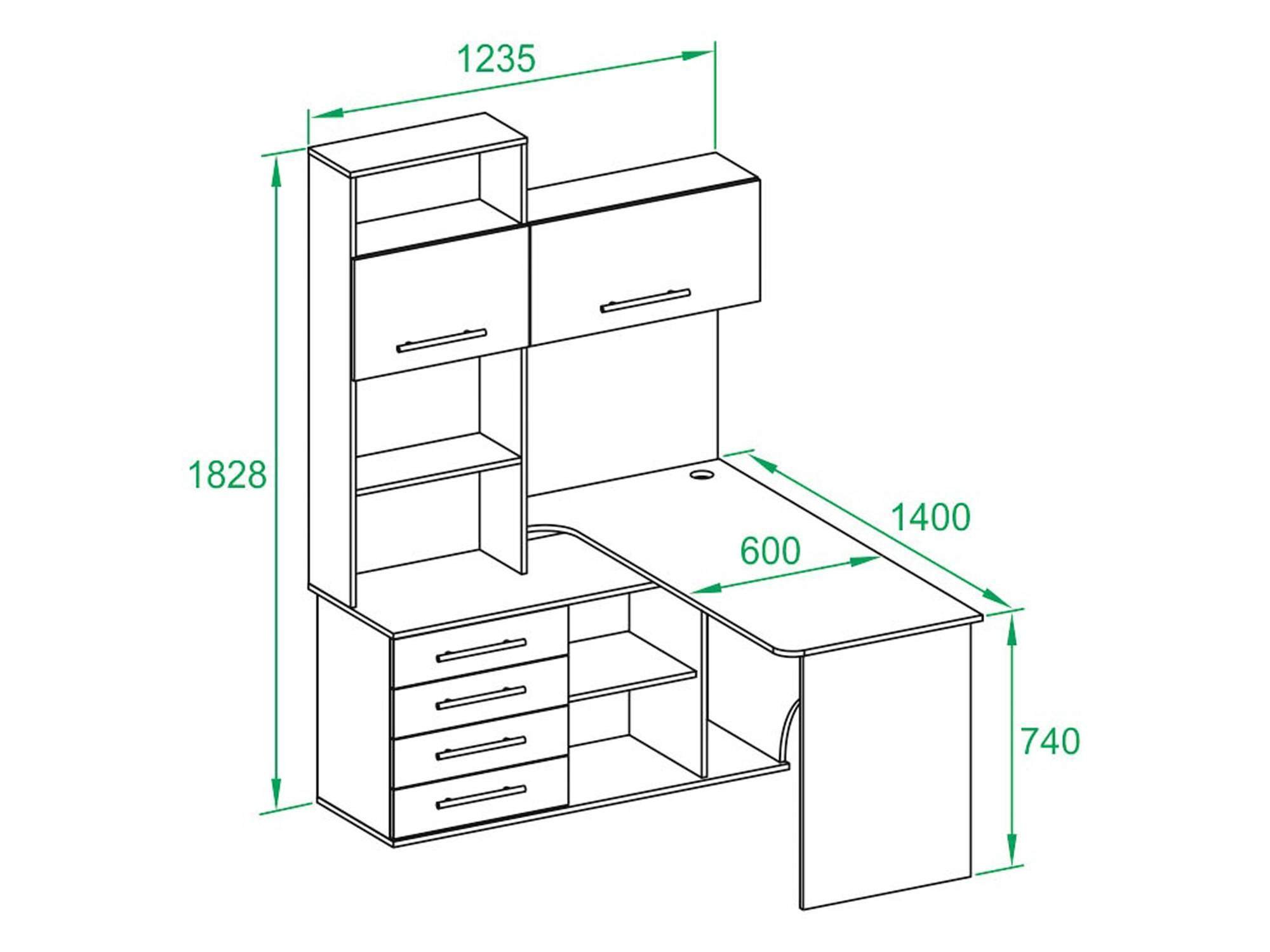 1235

1828

1400

600

740