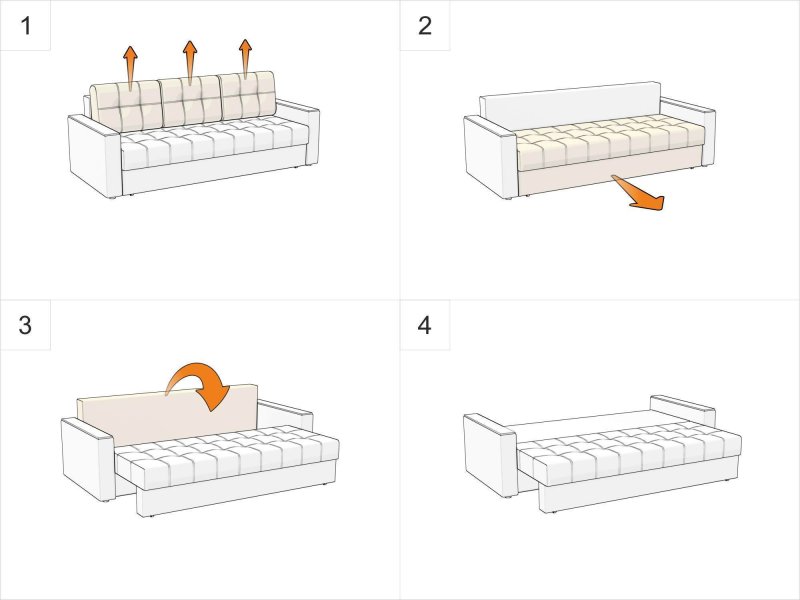 1

2

3

4