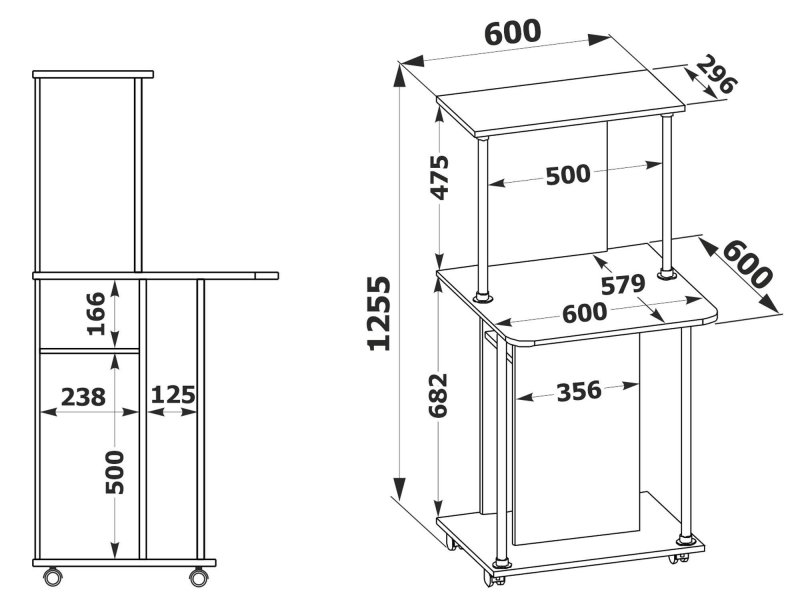 166
238
125
500
600
296
475
500
1255
600
579
600
682
356